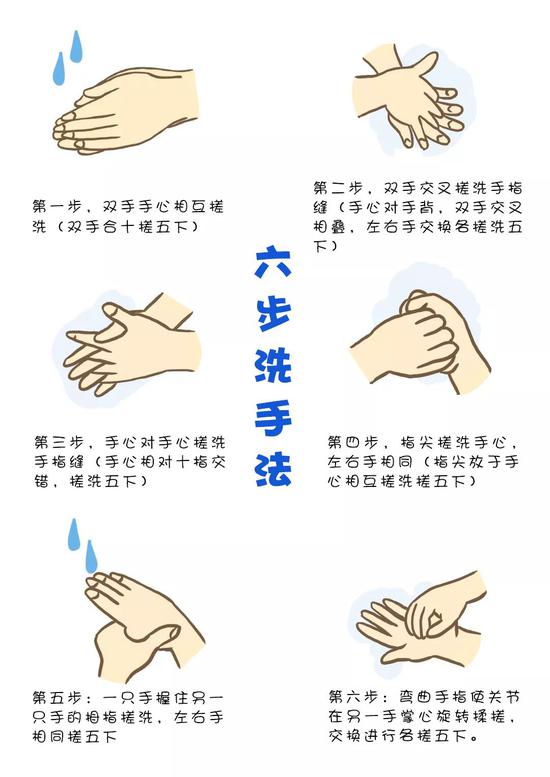 六步洗手法

第一步，双手手心相互搓洗（双手合十搓五下）

第二步，双手交叉搓洗手指缝（手心对手背，双手交叉相叠，左右手交换各搓洗五下）

第三步，手心对手心搓洗手指缝（手心相对十指交错，搓洗五下）

第四步，指尖搓洗手心，左右手相同（指尖放于手心相互搓洗搓五下）

第五步：一只手握住另一只手的拇指搓洗，左右手相同搓五下

第六步：弯曲手指使关节在另一手掌心旋转揉搓，交换进行各搓五下。